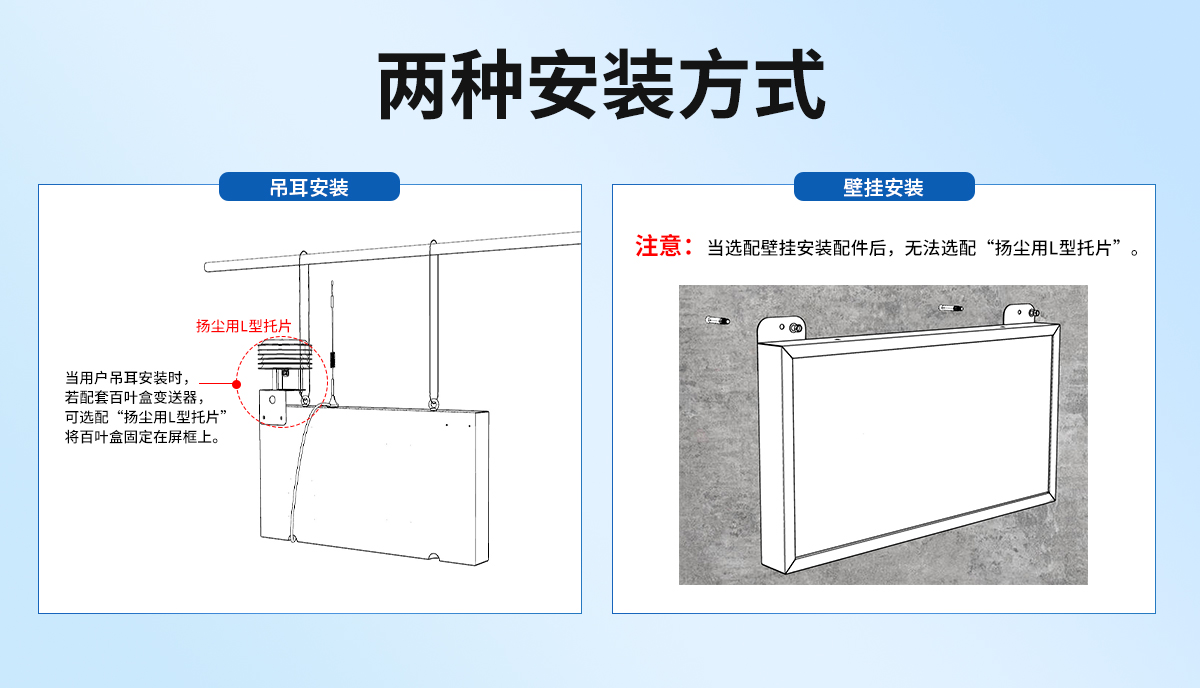 两种安装方式

吊耳安装

扬尘用L型托片

当用户吊耳安装时，若配套百叶盒变送器，可选配“扬尘用L型托片”将百叶盒固定在屏框上。

壁挂安装

注意：当选配壁挂安装配件后，无法选配“扬尘用L型托片”。