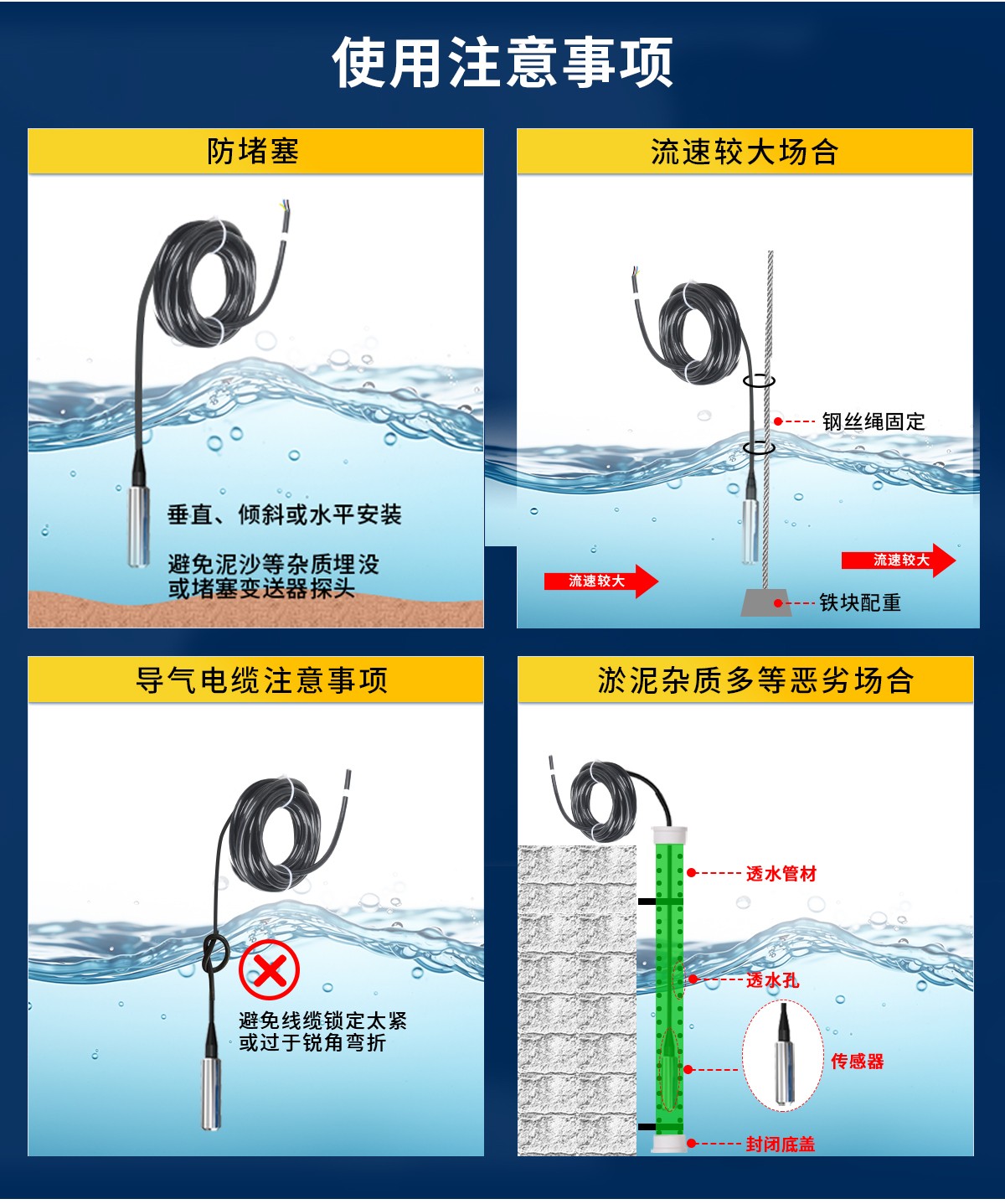 使用注意事项

防堵塞

垂直、倾斜或水平安装

避免泥沙等杂质埋没或堵塞变送器探头

流速较大场合

钢丝绳固定

流速较大

流速较大

铁块配重

导气电缆注意事项

避免线缆锁定太紧或过于锐角弯折

淤泥杂质多等恶劣场合

透水管材

透水孔

传感器

封闭底盖